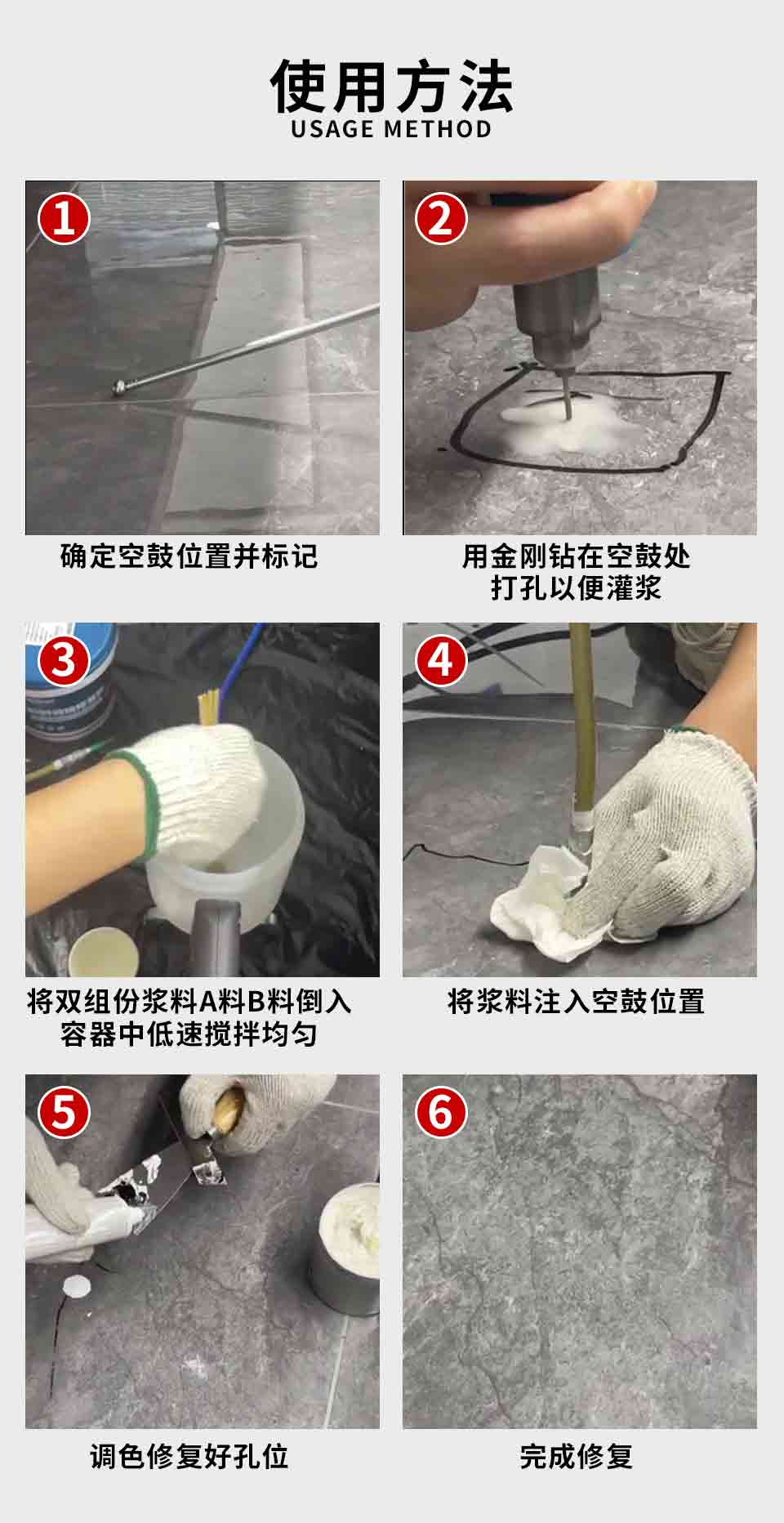 使用方法
USAGE METHOD

1
确定空鼓位置并标记

2
用金刚钻在空鼓处打孔以便灌浆

3
将双组份浆料A料B料倒入容器中低速搅拌均匀

4
将浆料注入空鼓位置

5
调色修复好孔位

6
完成修复